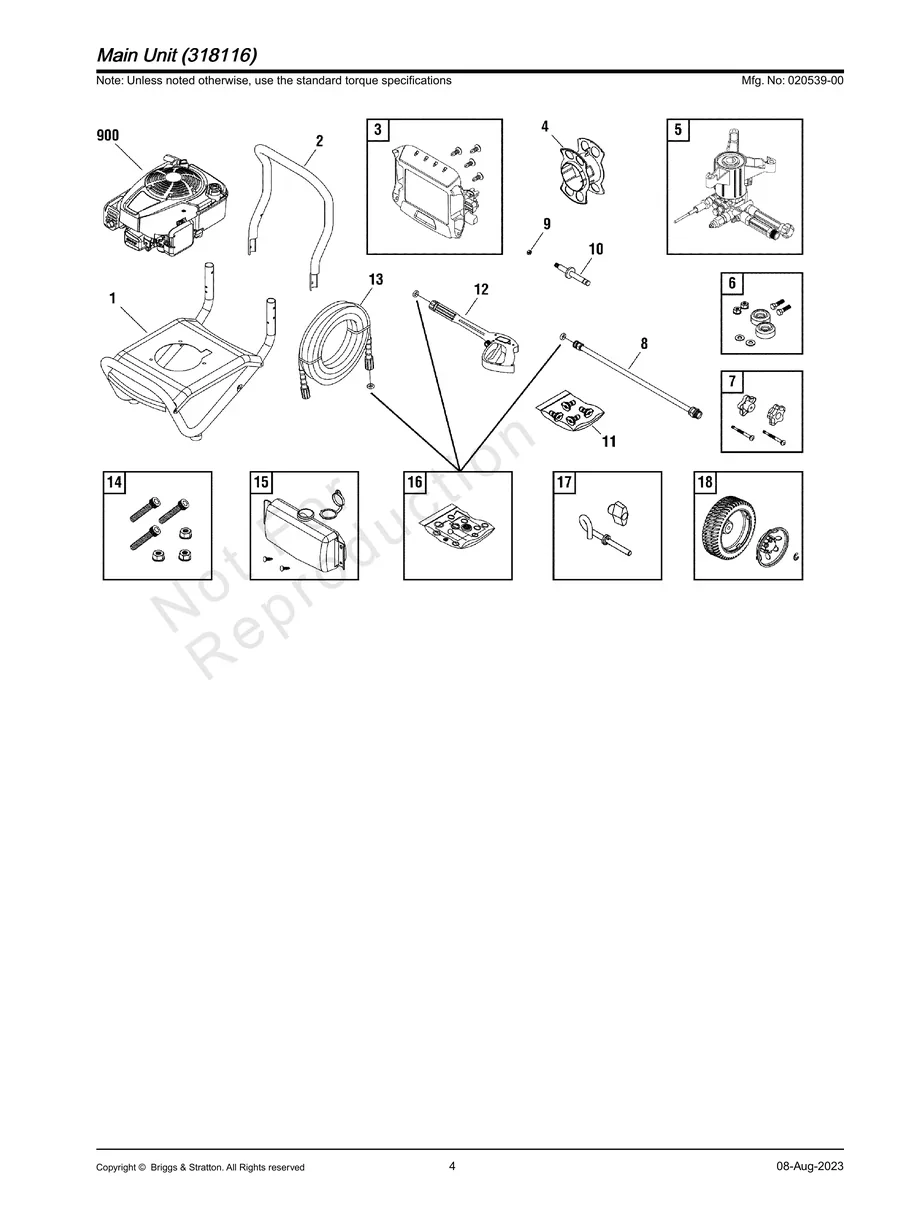 Main Unit (318116)

Note: Unless noted otherwise, use the standard torque specifications

Mfg. No: 020539-00

900

2

3

4

5

9

10

1

13

12

6

8

7

11

14

15

16

17

18

Not for Reproduction

Copyright © Briggs & Stratton. All Rights reserved

4

08-Aug-2023